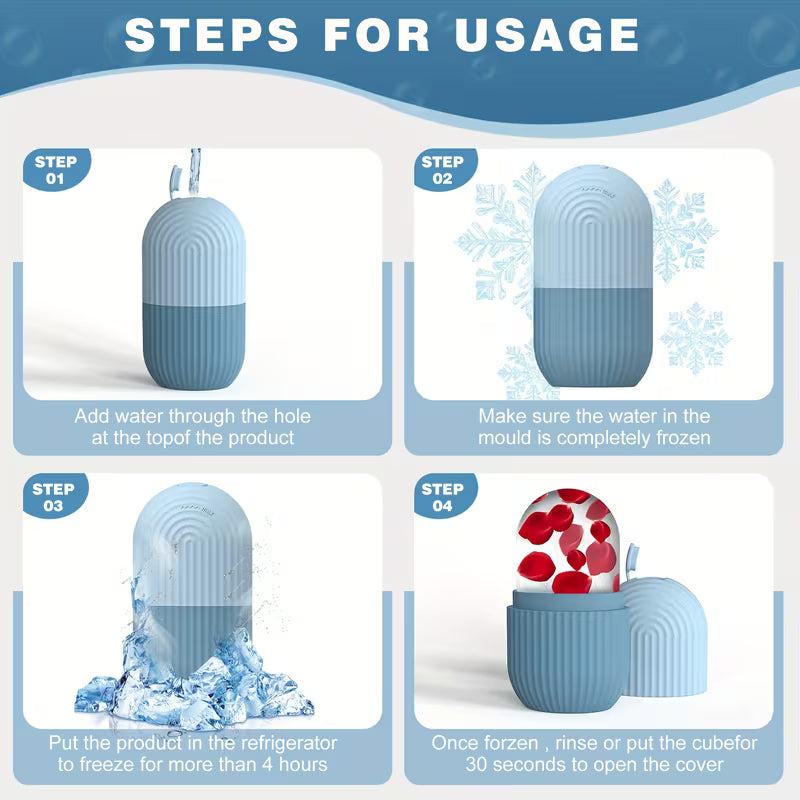 STEPS FOR USAGE

STEP 01

Add water through the hole at the topof the product

STEP 02

Make sure the water in the mould is completely frozen

STEP 03

Put the product in the refrigerator to freeze for more than 4 hours

STEP 04

Once forzen , rinse or put the cubefor 30 seconds to open the cover