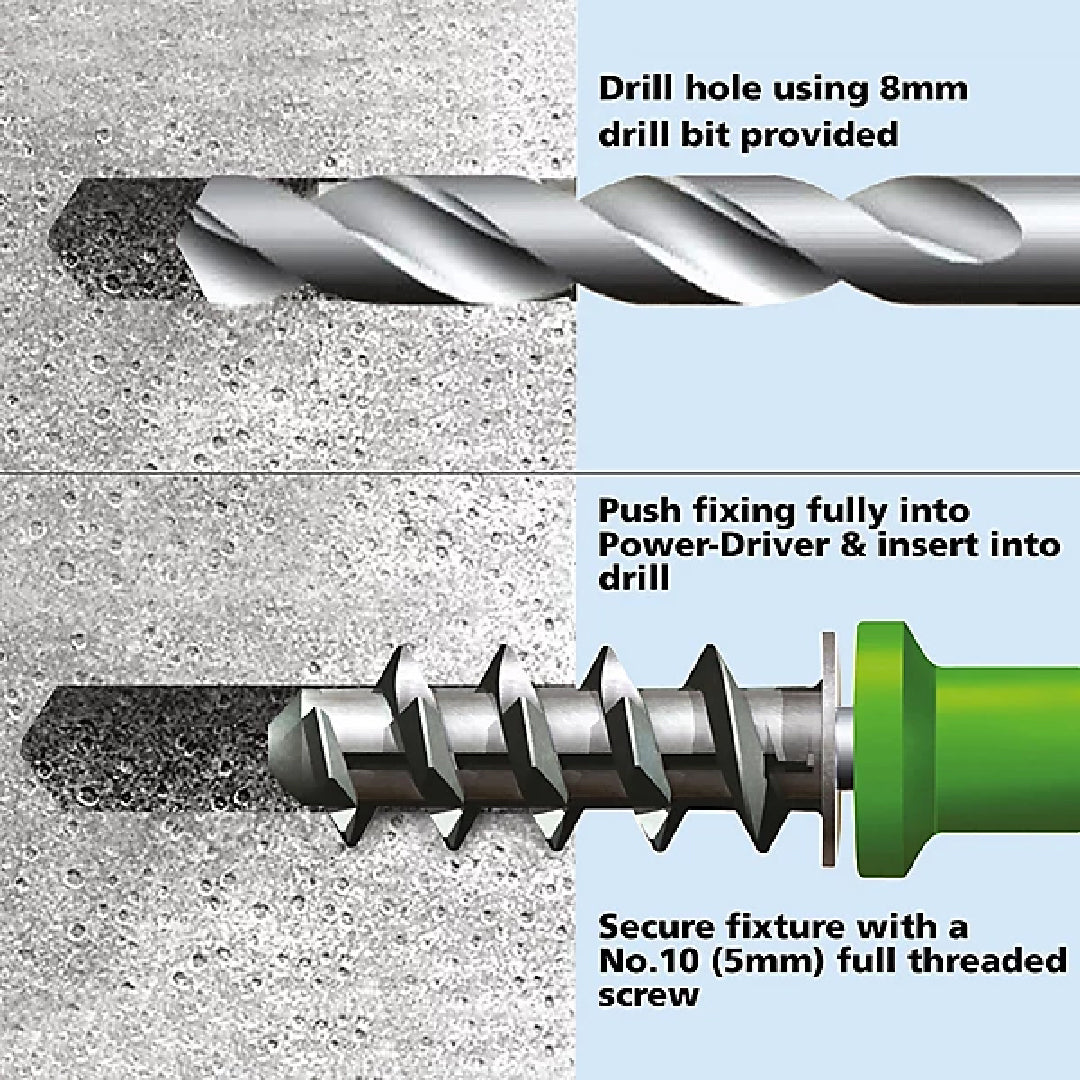 Drill hole using 8mm drill bit provided

Push fixing fully into Power-Driver & insert into drill

Secure fixture with a No.10 (5mm) full threaded screw